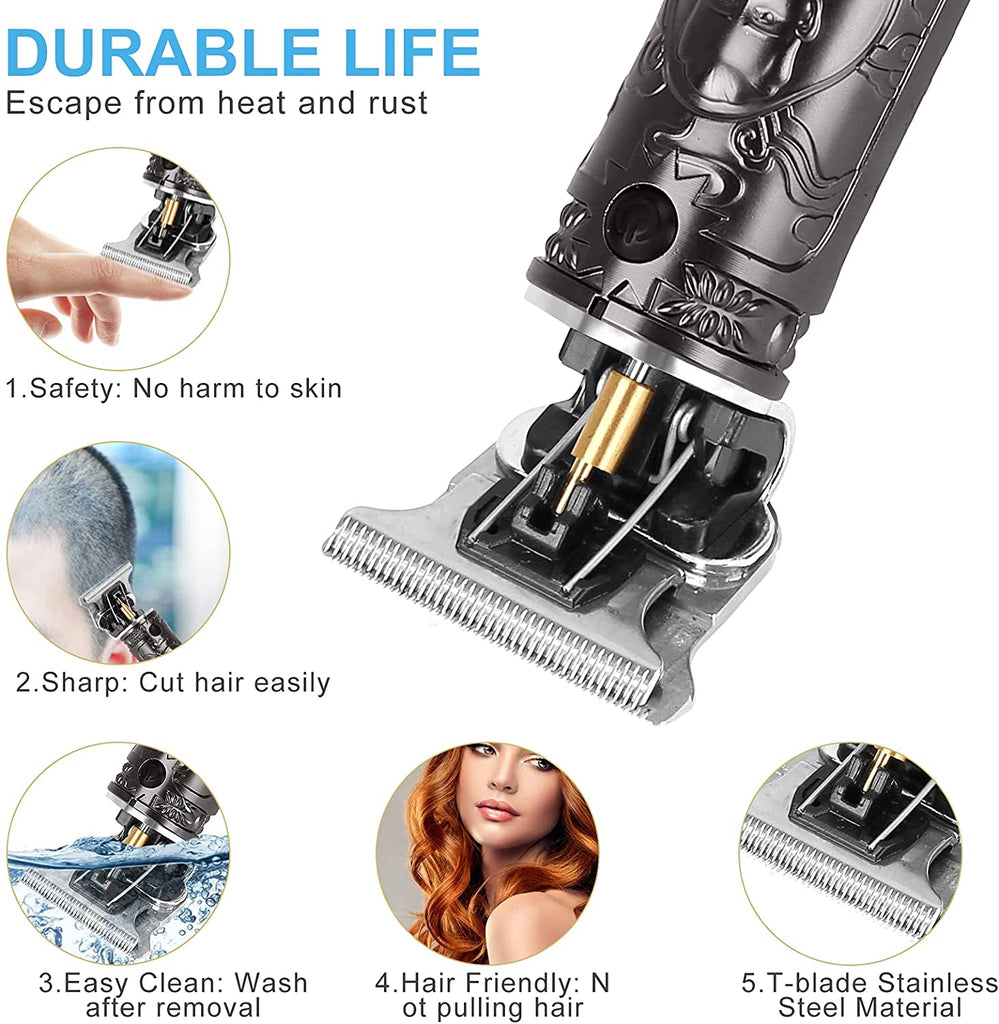 DURABLE LIFE
Escape from heat and rust

1.Safety: No harm to skin

2.Sharp: Cut hair easily

3.Easy Clean: Wash after removal

4.Hair Friendly: N ot pulling hair

5.T-blade Stainless Steel Material