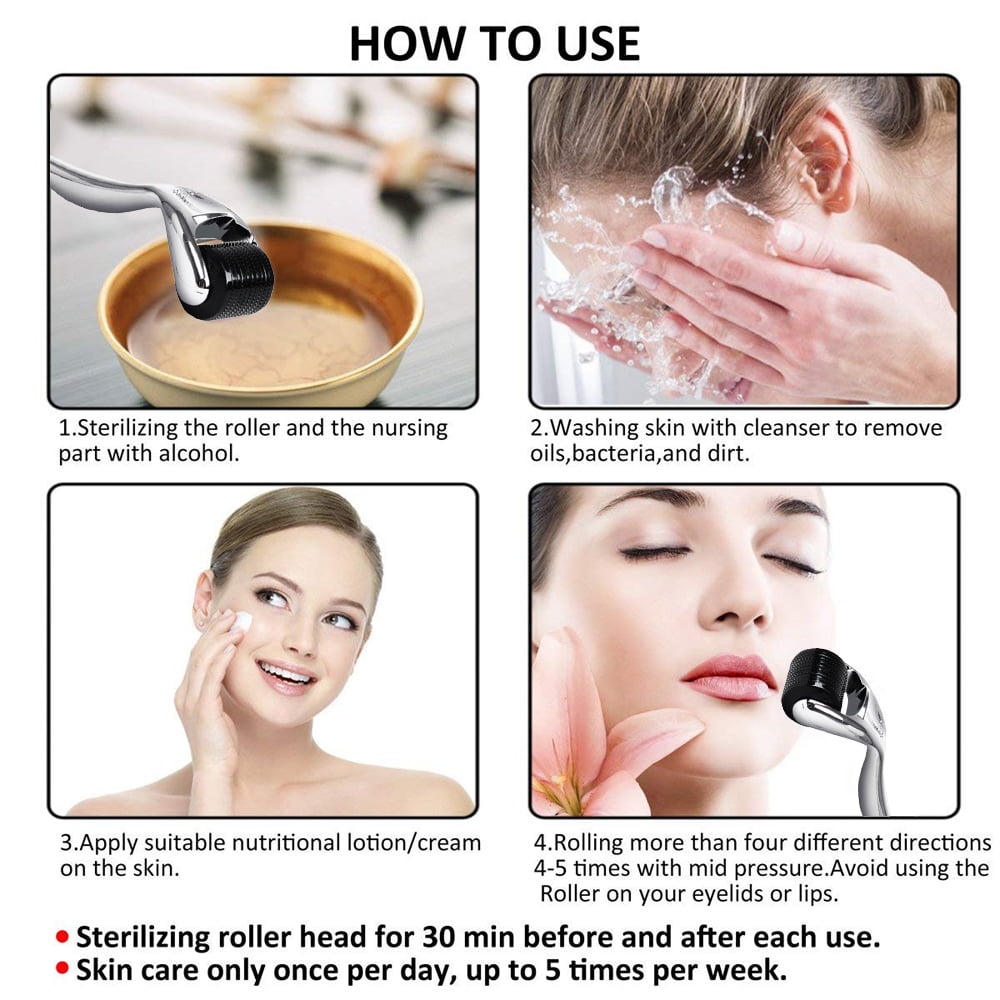 HOW TO USE

1.Sterilizing the roller and the nursing part with alcohol.

2.Washing skin with cleanser to remove oils,bacteria,and dirt.

3.Apply suitable nutritional lotion/cream on the skin.

4.Rolling more than four different directions 4-5 times with mid pressure.Avoid using the Roller on your eyelids or lips.

• Sterilizing roller head for 30 min before and after each use.
• Skin care only once per day, up to 5 times per week.