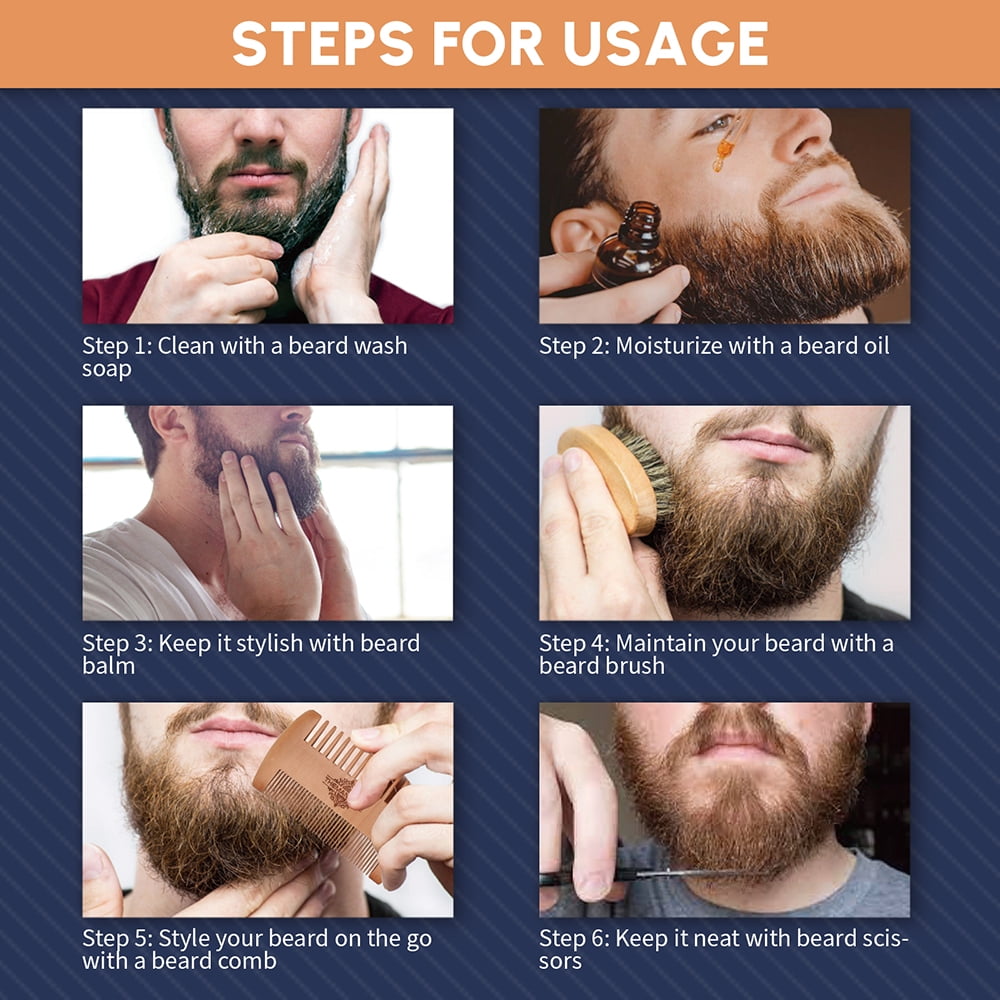 STEPS FOR USAGE

Step 1: Clean with a beard wash soap

Step 2: Moisturize with a beard oil

Step 3: Keep it stylish with beard balm

Step 4: Maintain your beard with a beard brush

Step 5: Style your beard on the go with a beard comb

Step 6: Keep it neat with beard scissors